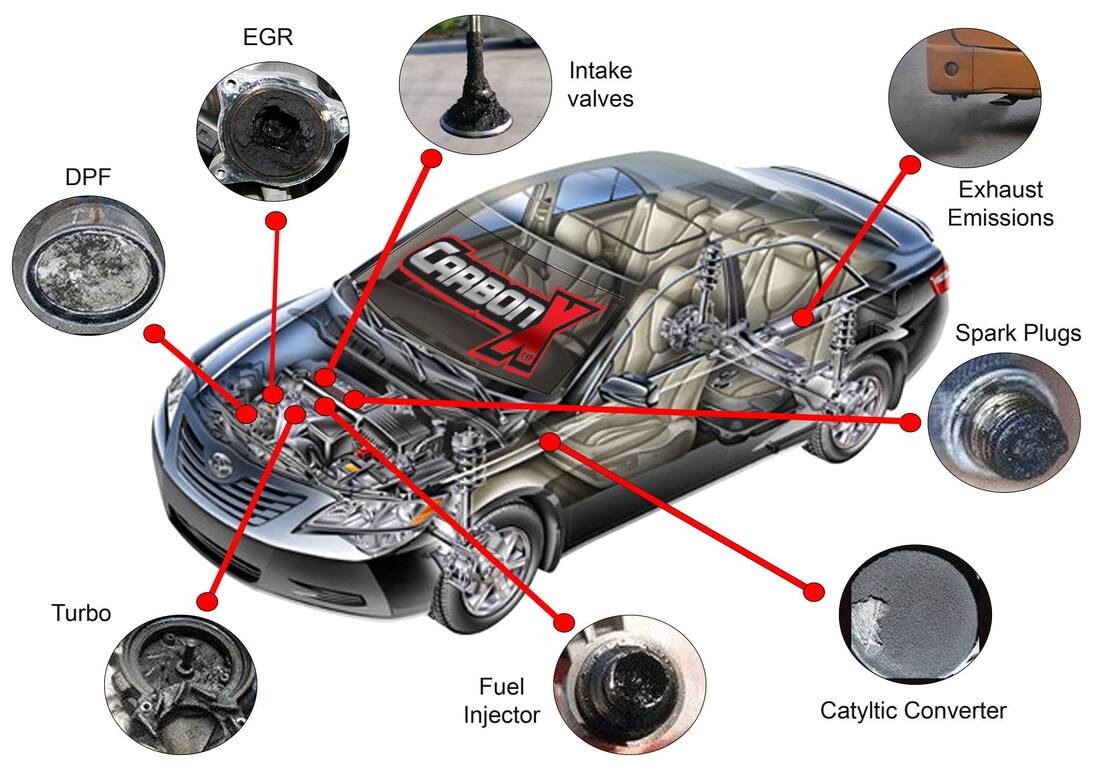 EGR

Intake valves

DPF

Exhaust Emissions

CARBON X

Spark Plugs

Turbo

Fuel Injector

Catyltic Converter